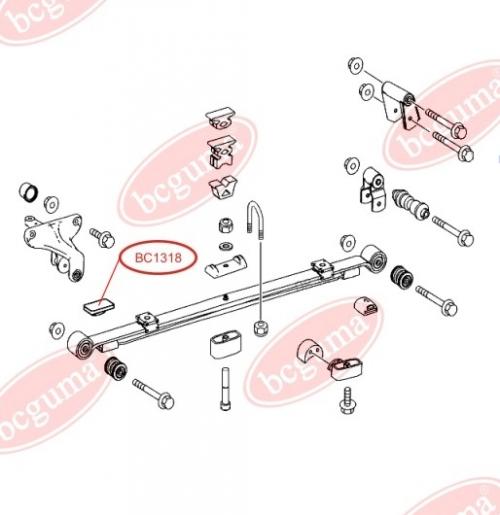 bcguma
bcguma
bcguma
BC1318
bcguma
bcguma
bcguma