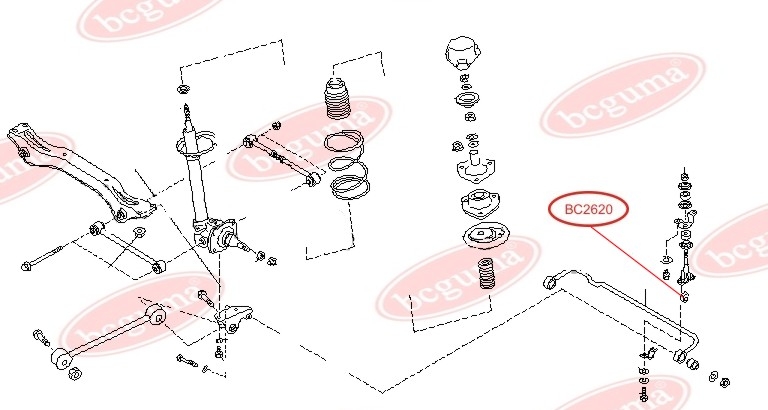 bcguma
bcguma
bcguma
bcguma
bcguma
bcguma
bcguma
bcguma
BC2620