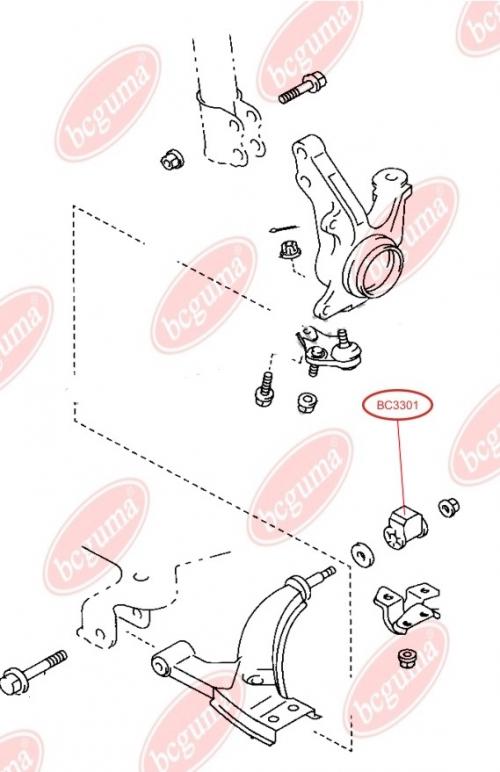 bcguma

BC3301