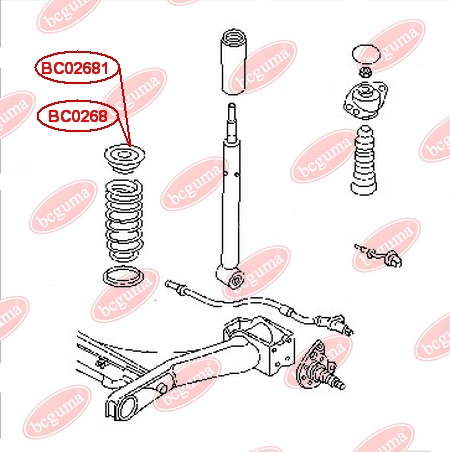 BC02681

BC0268

bcguma